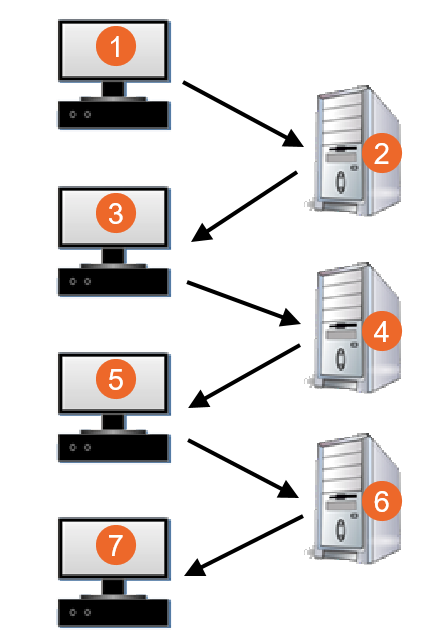 1
2
3
4
5
6
7